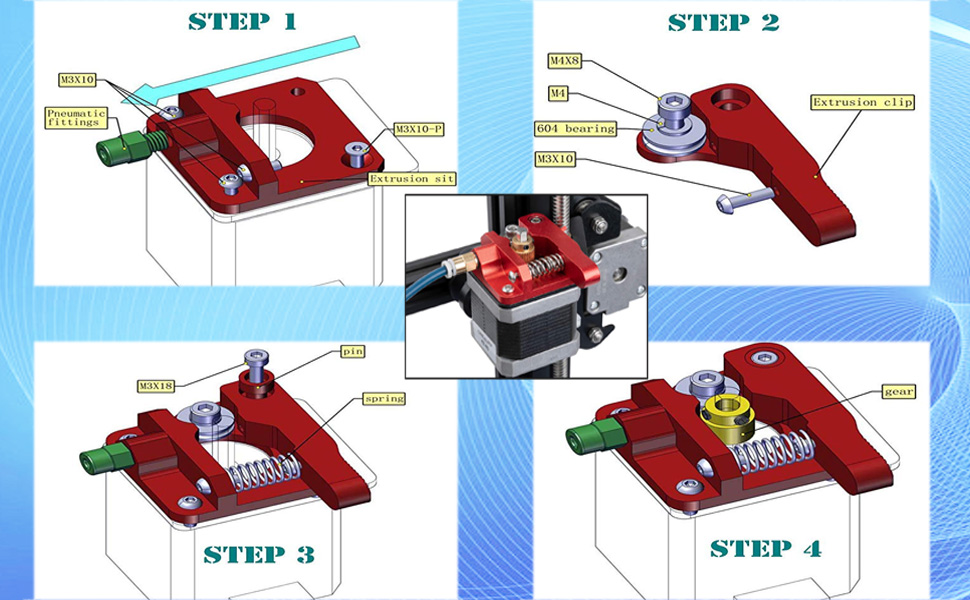 STEP 1

M3X10

Pneumatic fittings

M3X10-P

Extrusion sit

STEP 2

M4X8

M4

604 bearing

M3X10

Extrusion clip

M3X18

pin

spring

STEP 3

gear

STEP 4