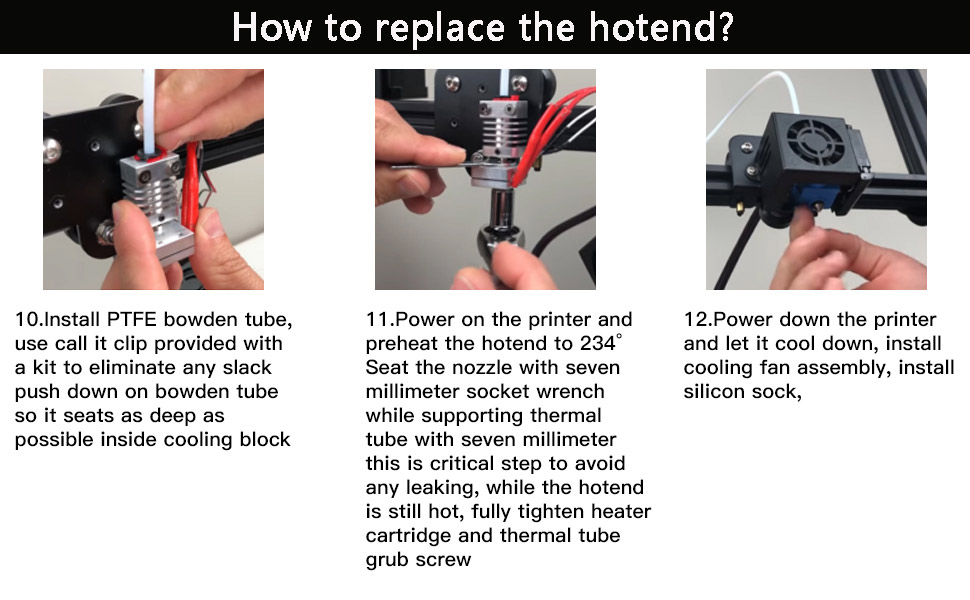 How to replace the hotend?

10.Install PTFE bowden tube, use call it clip provided with a kit to eliminate any slack push down on bowden tube so it seats as deep as possible inside cooling block

11.Power on the printer and preheat the hotend to 234° Seat the nozzle with seven millimeter socket wrench while supporting thermal tube with seven millimeter this is critical step to avoid any leaking, while the hotend is still hot, fully tighten heater cartridge and thermal tube grub screw

12.Power down the printer and let it cool down, install cooling fan assembly, install silicon sock,