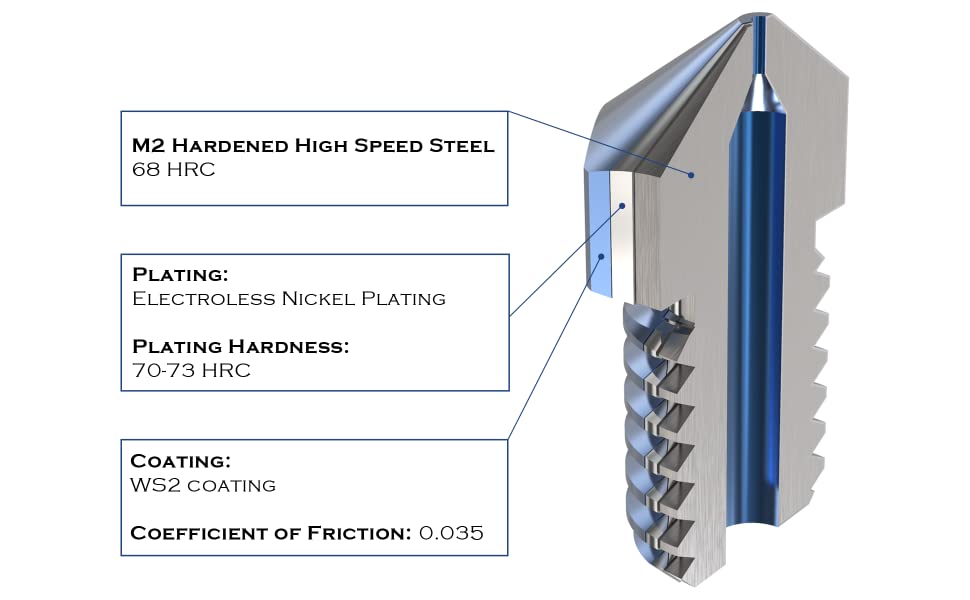 M2 Hardened High Speed Steel
68 HRC

Plating:
Electroless Nickel Plating

Plating Hardness:
70-73 HRC

Coating:
WS2 coating

Coefficient of Friction: 0.035