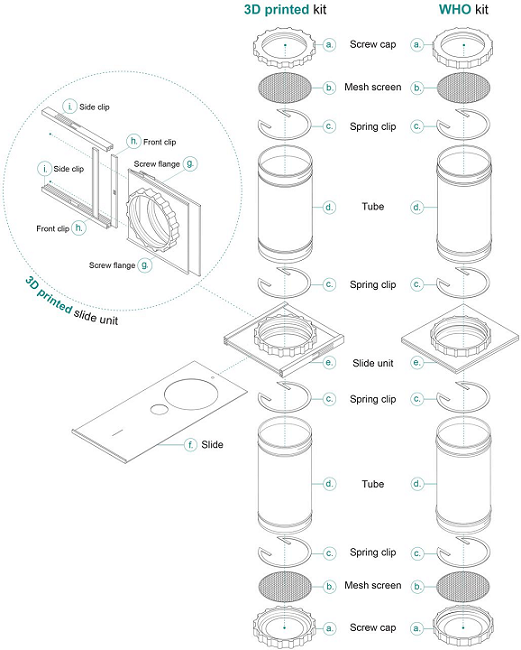 3D printed kit

WHO kit

a. Screw cap a.

b. Mesh screen b.

c. Spring clip c.

d. Tube d.

c. Spring clip c.

e. Slide unit e.

c. Spring clip c.

d. Tube d.

c. Spring clip c.

b. Mesh screen b.

a. Screw cap a.

i. Side clip

h. Front clip

Screw flange g.

i. Side clip

Front clip h.

Screw flange g.

3D printed slide unit

f. Slide